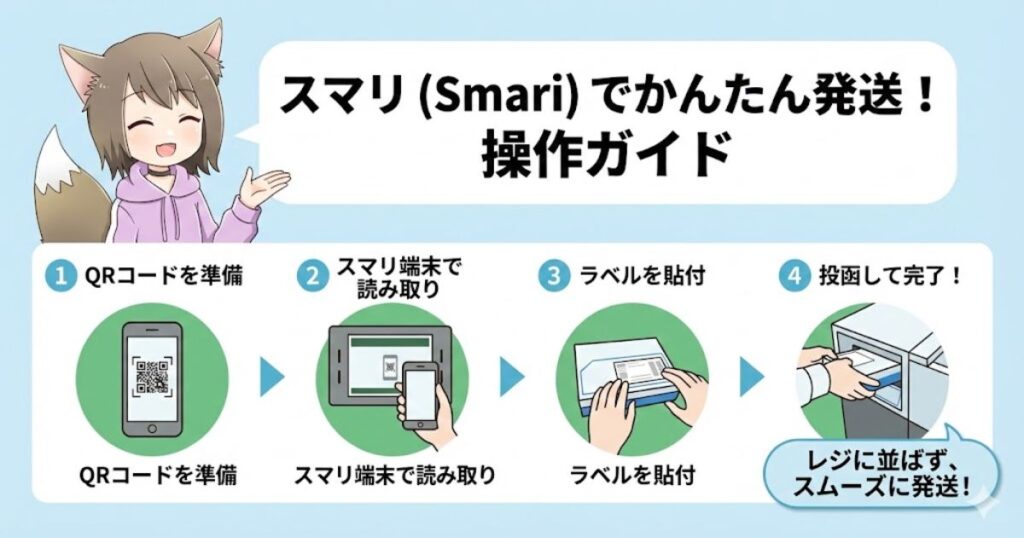 スマリ (Smari) でかんたん発送！
操作ガイド

1 QRコードを準備

QRコードを準備

2 スマリ端末で読み取り

スマリ端末で読み取り

3 ラベルを貼付

ラベルを貼付

4 投函して完了！

レジに並ばず、スムーズに発送！